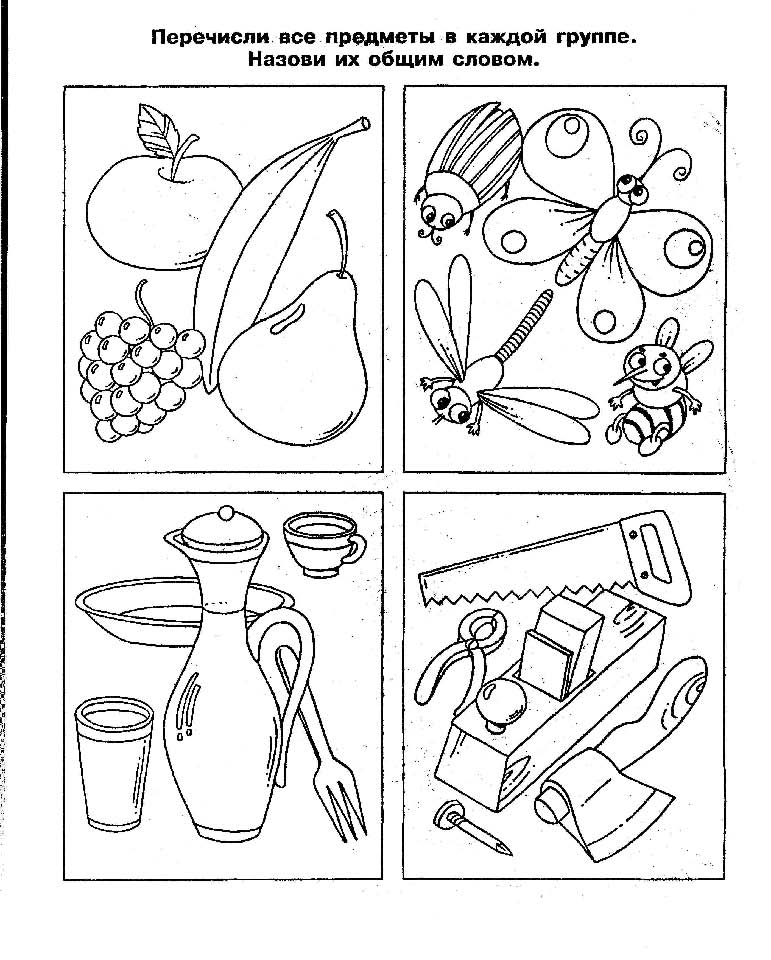 Перечисли все предметы в каждой группе.
Назови их общим словом.