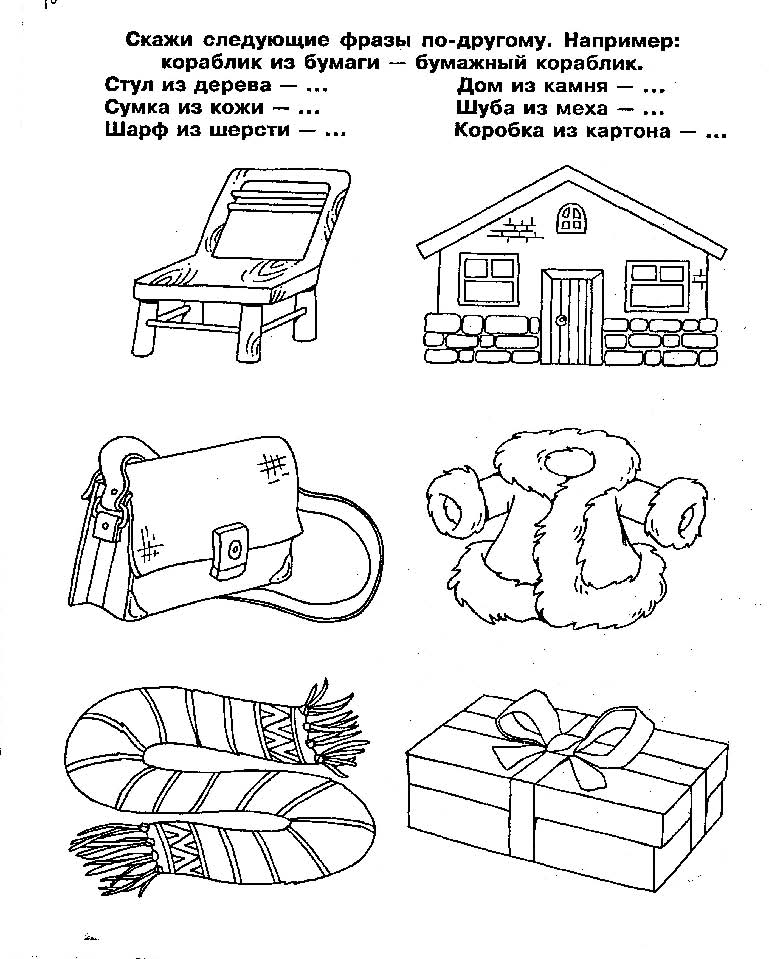 Скажи следующие фразы по-другому. Например: кораблик из бумаги — бумажный кораблик.

Стул из дерева — ...
Сумка из кожи — ...
Шарф из шерсти — ...

Дом из камня — ...
Шуба из меха — ...
Коробка из картона — ...